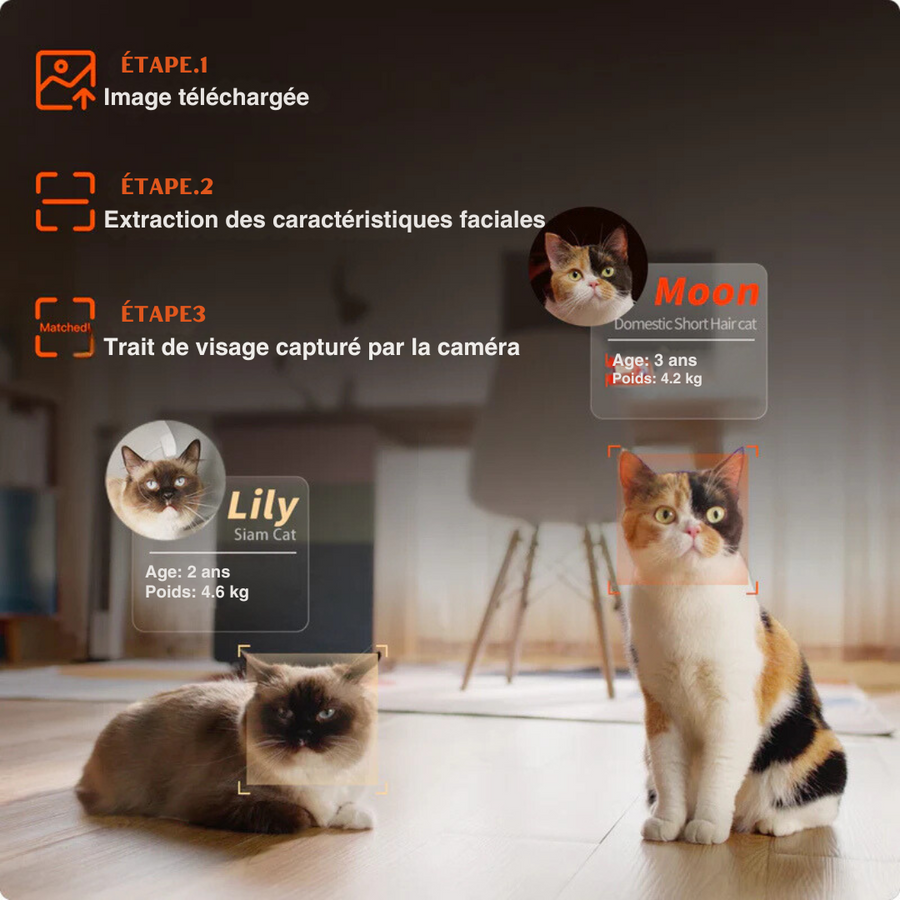 ÉTAPE.1
Image téléchargée

ÉTAPE.2
Extraction des caractéristiques faciales

Matched!
ÉTAPE3
Trait de visage capturé par la caméra

Moon
Domestic Short Hair cat
Age: 3 ans
Poids: 4.2 kg

Lily
Siam Cat
Age: 2 ans
Poids: 4.6 kg